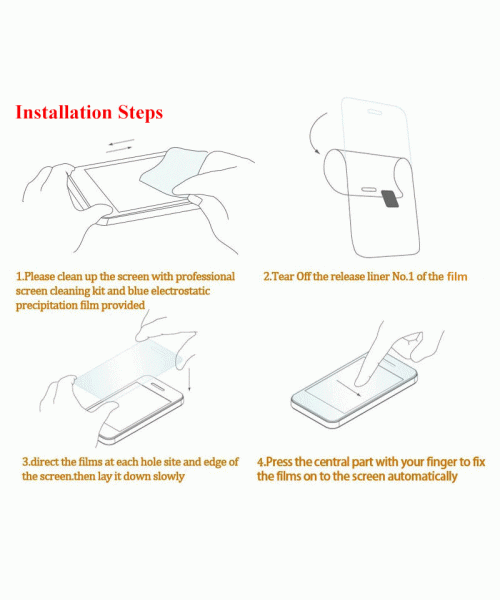 Installation Steps

1.Please clean up the screen with professional screen cleaning kit and blue electrostatic precipitation film provided

2.Tear Off the release liner No.1 of the film

3.direct the films at each hole site and edge of the screen.then lay it down slowly

4.Press the central part with your finger to fix the films on to the screen automatically